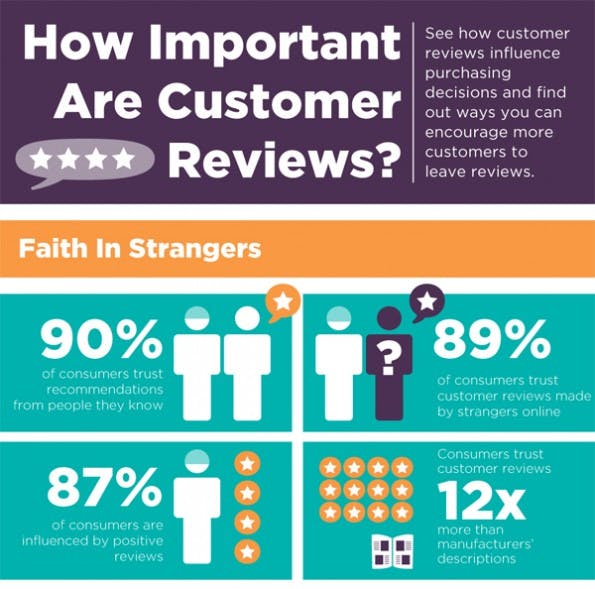 How Important Are Customer Reviews?

See how customer reviews influence purchasing decisions and find out ways you can encourage more customers to leave reviews.

Faith In Strangers

90%
of consumers trust recommendations from people they know

?

89%
of consumers trust customer reviews made by strangers online

87%
of consumers are influenced by positive reviews

Consumers trust customer reviews
12x
more than manufacturers' descriptions