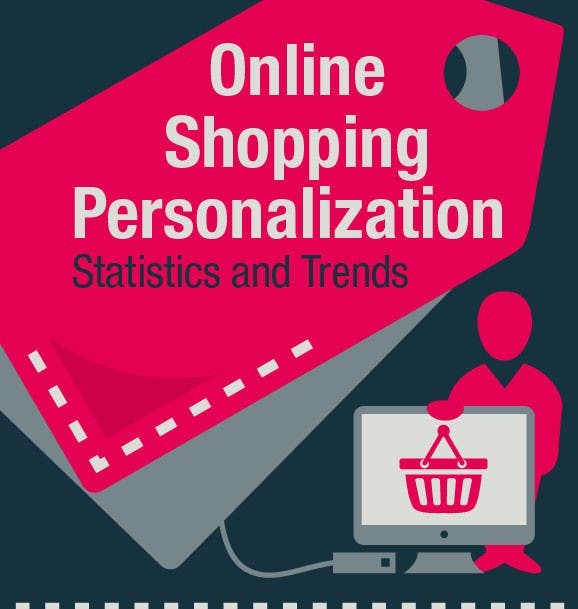 Online Shopping Personalization
Statistics and Trends